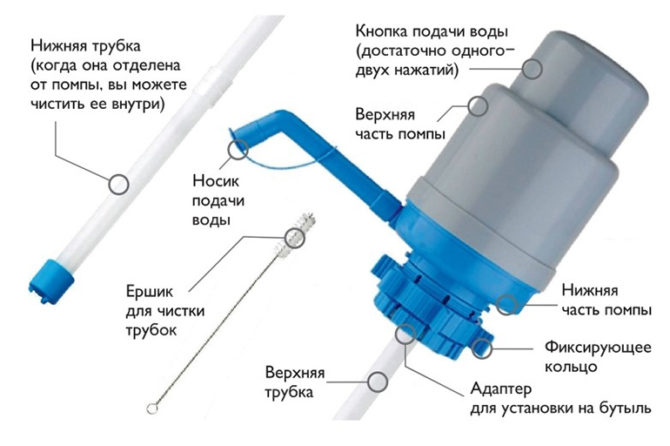 Нижняя трубка (когда она отделена от помпы, вы можете чистить ее внутри)

Кнопка подачи воды (достаточно одного–двух нажатий)

Верхняя часть помпы

Носик подачи воды

Ершик для чистки трубок

Нижняя часть помпы

Фиксирующее кольцо

Верхняя трубка

Адаптер для установки на бутыль