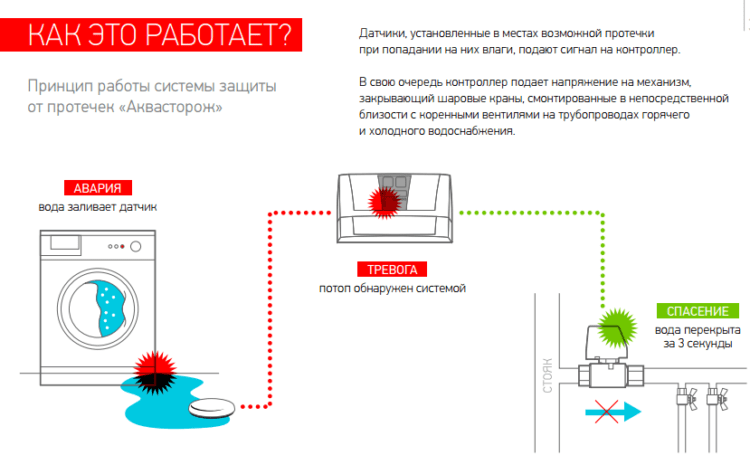 КАК ЭТО РАБОТАЕТ?

Принцип работы системы защиты от протечек «Аквасторож»

Датчики, установленные в местах возможной протечки при попадании на них влаги, подают сигнал на контроллер.

В свою очередь контроллер подает напряжение на механизм, закрывающий шаровые краны, смонтированные в непосредственной близости с коренными вентилями на трубопроводах горячего и холодного водоснабжения.

АВАРИЯ
вода заливает датчик

ТРЕВОГА
потоп обнаружен системой

СПАСЕНИЕ
вода перекрыта за 3 секунды

СТОЯК