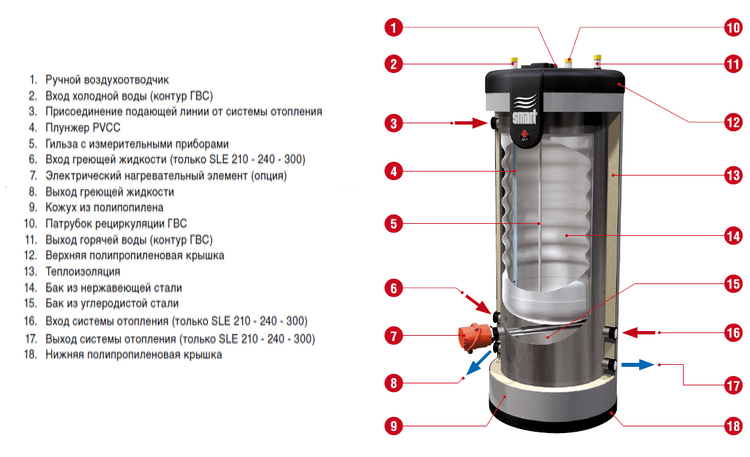 1. Ручной воздухоотводчик
2. Вход холодной воды (контур ГВС)
3. Присоединение подающей линии от системы отопления
4. Плунжер PVCC
5. Гильза с измерительными приборами
6. Вход греющей жидкости (только SLE 210 - 240 - 300)
7. Электрический нагревательный элемент (опция)
8. Выход греющей жидкости
9. Кожух из полипопилена
10. Патрубок рециркуляции ГВС
11. Выход горячей воды (контур ГВС)
12. Верхняя полипропиленовая крышка
13. Теплоизоляция
14. Бак из нержавеющей стали
15. Бак из углеродистой стали
16. Вход системы отопления (только SLE 210 - 240 - 300)
17. Выход системы отопления (только SLE 210 - 240 - 300)
18. Нижняя полипропиленовая крышка

1
2
3
4
5
6
7
8
9
10
11
12
13
14
15
16
17
18

smart