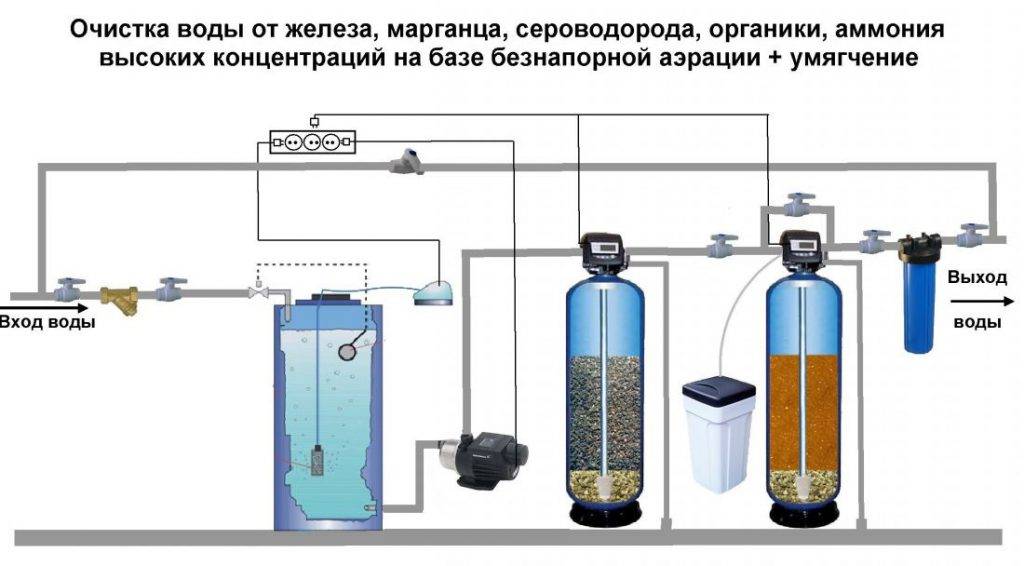 Очистка воды от железа, марганца, сероводорода, органики, аммония высоких концентраций на базе безнапорной аэрации + умягчение

Вход воды

Выход воды